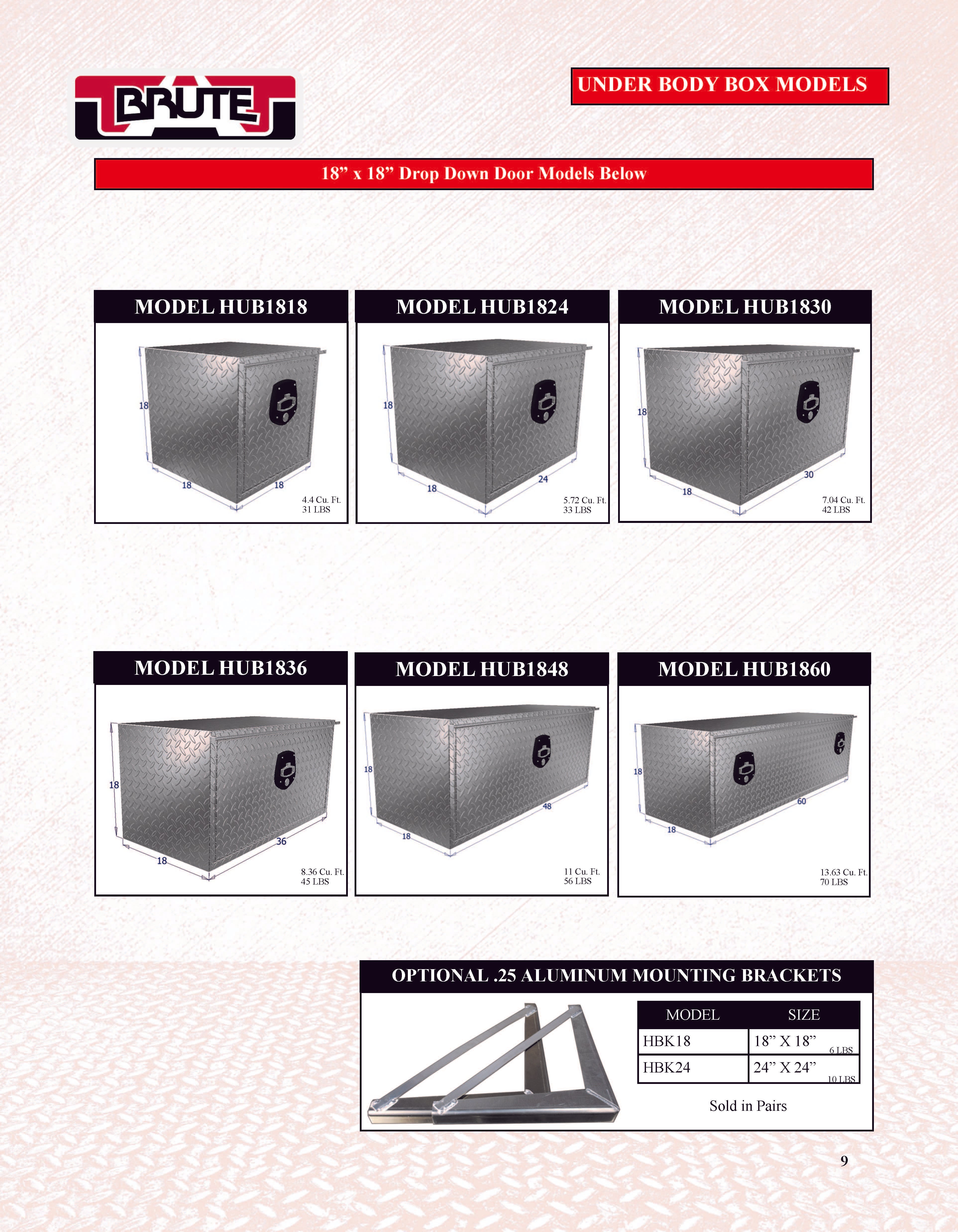 BRUTE

UNDER BODY BOX MODELS

18” x 18” Drop Down Door Models Below

MODEL HUB1818

18
18
18

4.4 Cu. Ft.
31 LBS

MODEL HUB1824

18
18
24

5.72 Cu. Ft.
33 LBS

MODEL HUB1830

18
18
30

7.04 Cu. Ft.
42 LBS

MODEL HUB1836

18
18
36

8.36 Cu. Ft.
45 LBS

MODEL HUB1848

18
18
48

11 Cu. Ft.
56 LBS

MODEL HUB1860

18
18
60

13.63 Cu. Ft.
70 LBS

OPTIONAL .25 ALUMINUM MOUNTING BRACKETS

| MODEL | SIZE |
|---|---|
| HBK18 | 18” X 18” 6 LBS |
| HBK24 | 24” X 24” 10 LBS |

Sold in Pairs

9