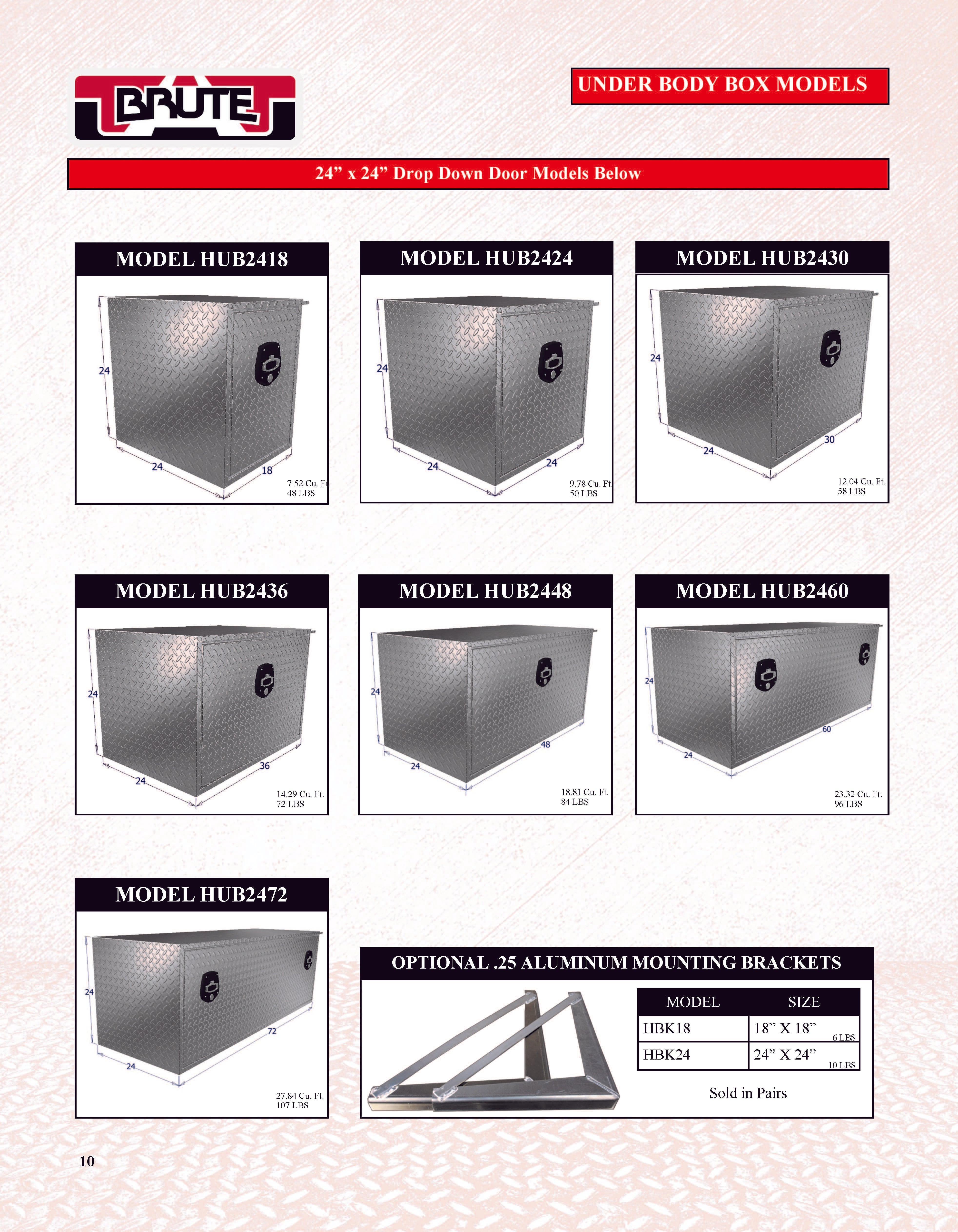 BRUTE

UNDER BODY BOX MODELS

24” x 24” Drop Down Door Models Below

MODEL HUB2418

24
24
18

7.52 Cu. Ft.
48 LBS

MODEL HUB2424

24
24
24

9.78 Cu. Ft.
50 LBS

MODEL HUB2430

24
24
30

12.04 Cu. Ft.
58 LBS

MODEL HUB2436

24
24
36

14.29 Cu. Ft.
72 LBS

MODEL HUB2448

24
24
48

18.81 Cu. Ft.
84 LBS

MODEL HUB2460

24
24
60

23.32 Cu. Ft.
96 LBS

MODEL HUB2472

24
24
72

27.84 Cu. Ft.
107 LBS

OPTIONAL .25 ALUMINUM MOUNTING BRACKETS

| MODEL | SIZE |
|---|---|
| HBK18 | 18” X 18” 6 LBS |
| HBK24 | 24” X 24” 10 LBS |

Sold in Pairs

10