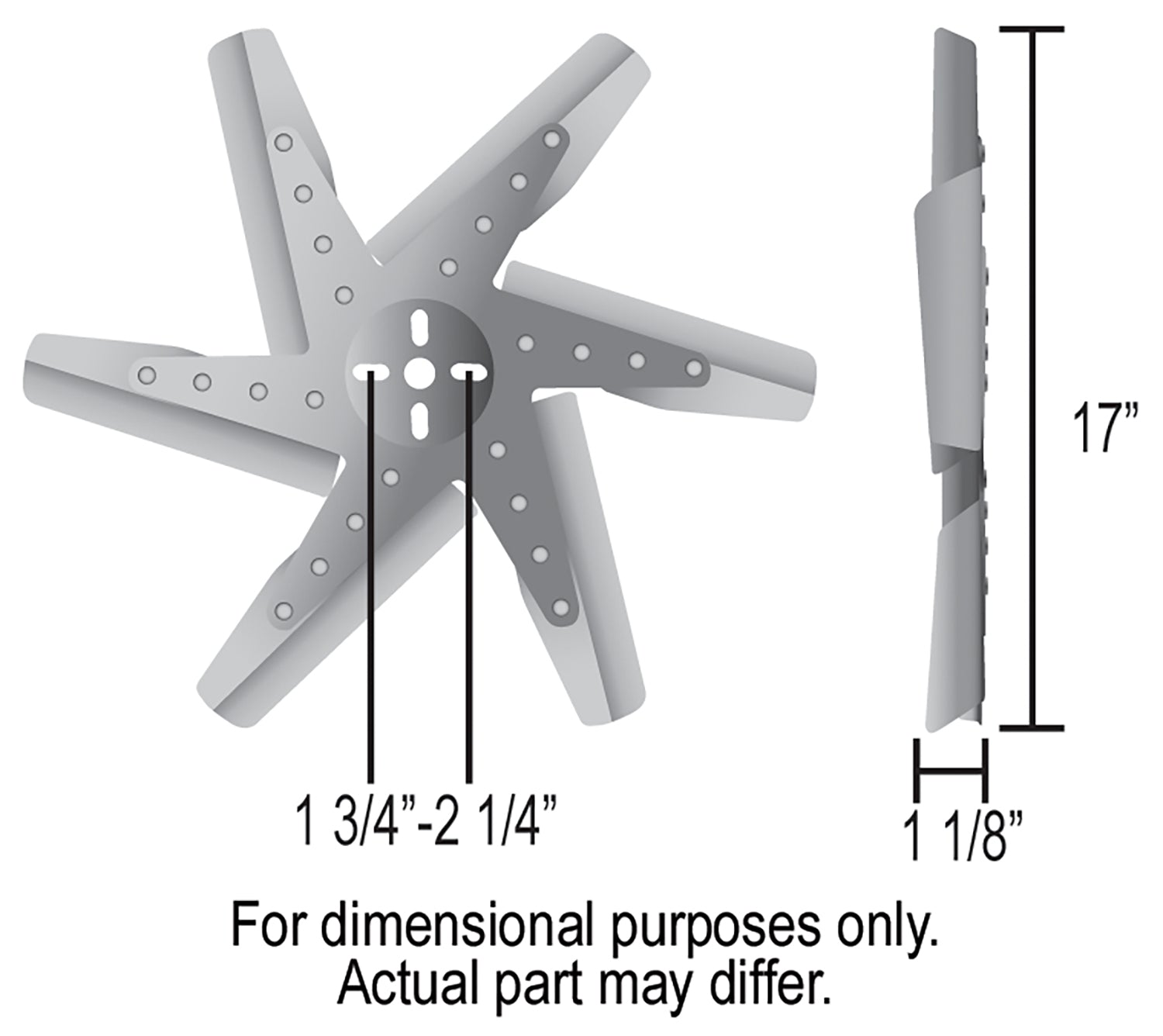 17”

1 3/4”-2 1/4”

1 1/8”

For dimensional purposes only.
Actual part may differ.