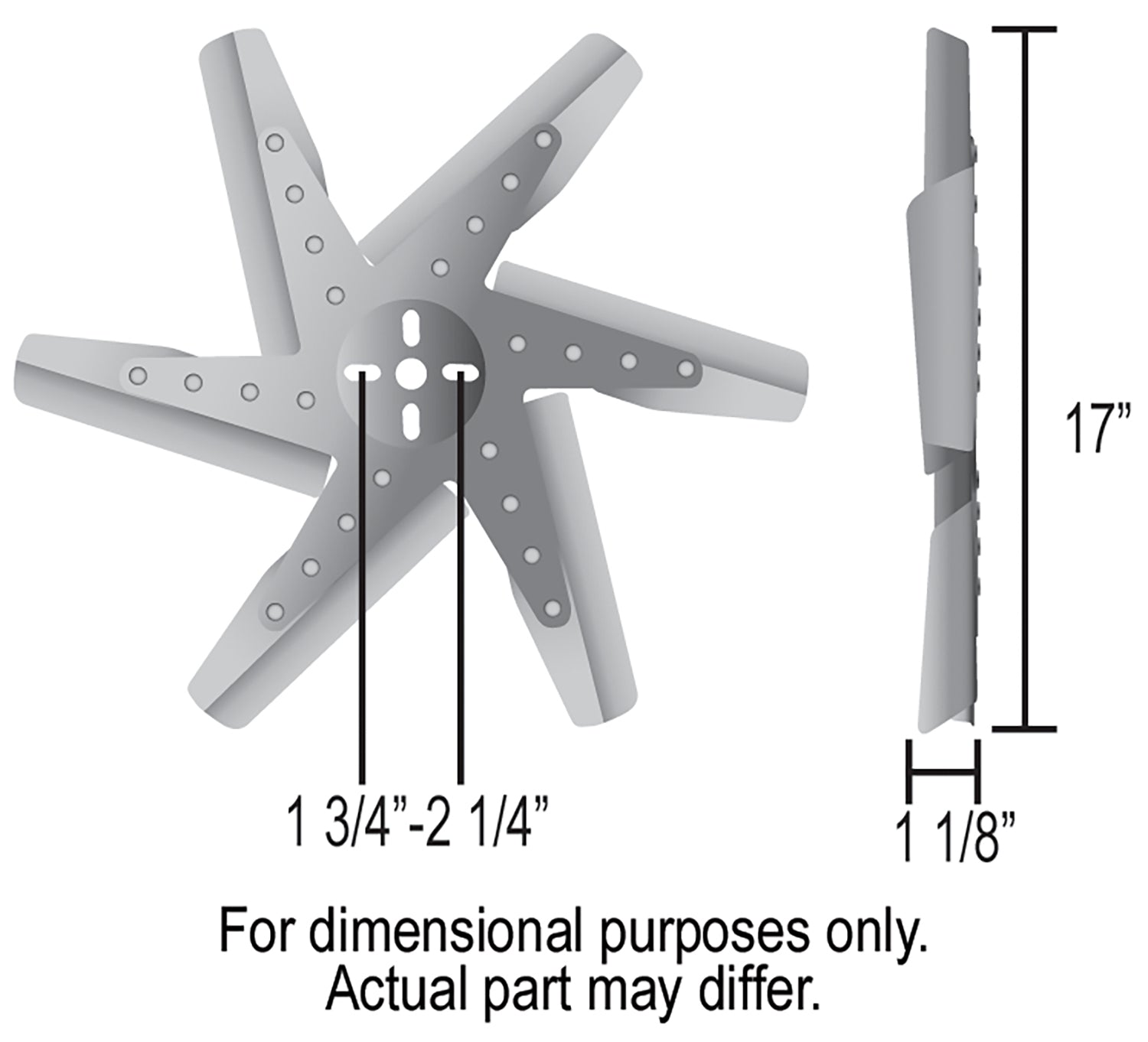 17”

1 3/4”-2 1/4”

1 1/8”

For dimensional purposes only.
Actual part may differ.