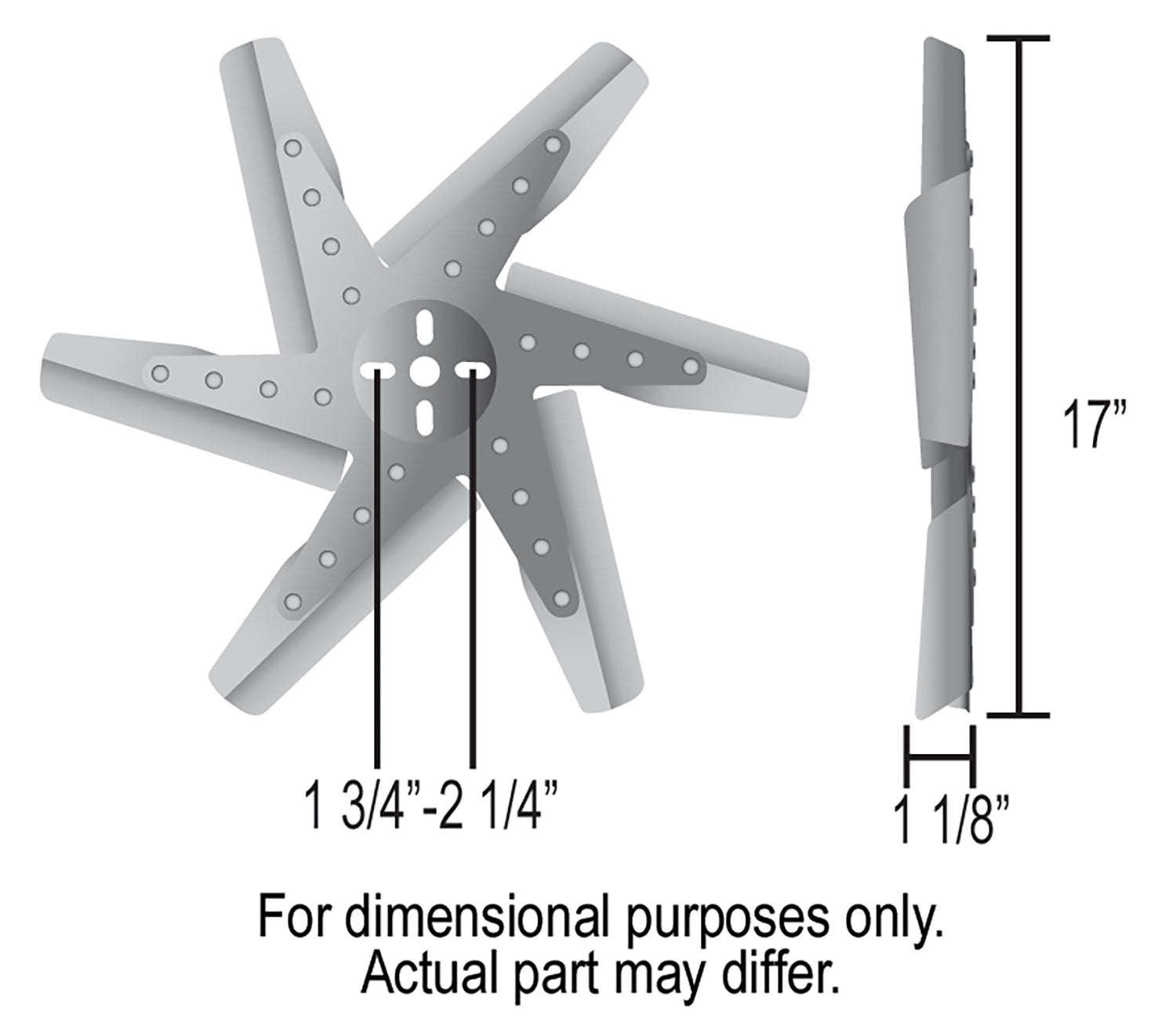 17”

1 3/4”-2 1/4”

1 1/8”

For dimensional purposes only.
Actual part may differ.