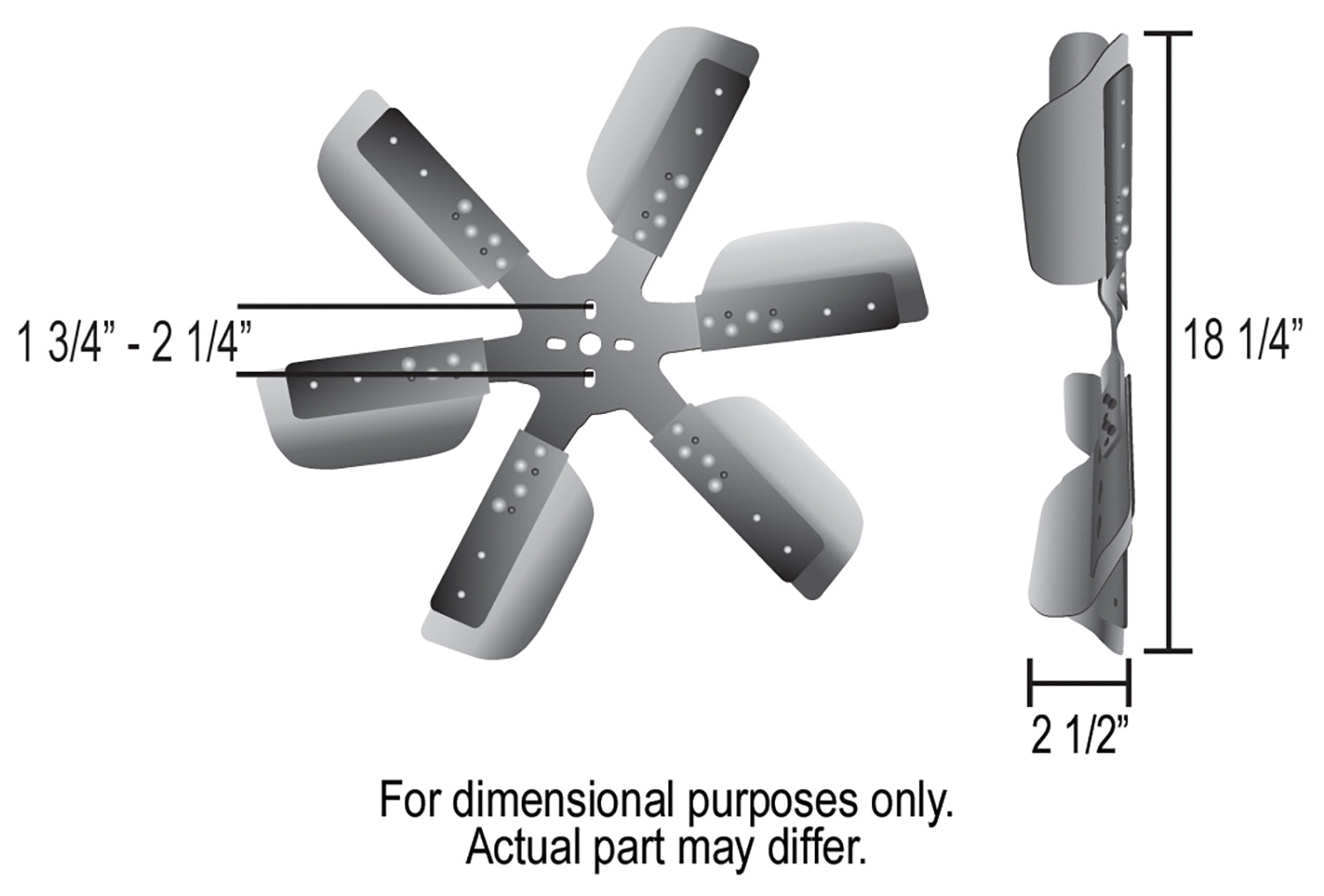 1 3/4" - 2 1/4"

18 1/4"

2 1/2"

For dimensional purposes only.
Actual part may differ.