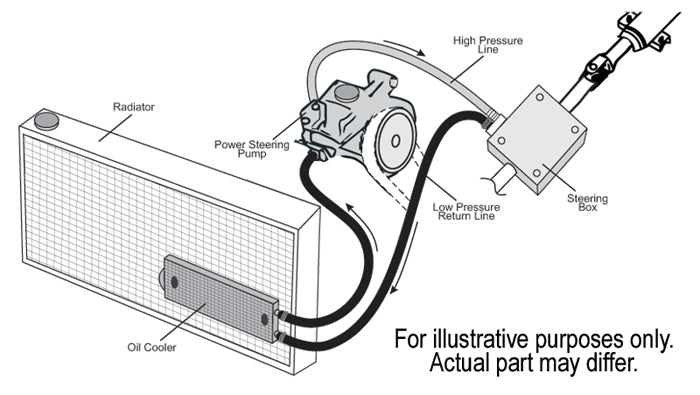 High Pressure Line

Radiator

Power Steering Pump

Steering Box

Low Pressure Return Line

Oil Cooler

For illustrative purposes only. Actual part may differ.