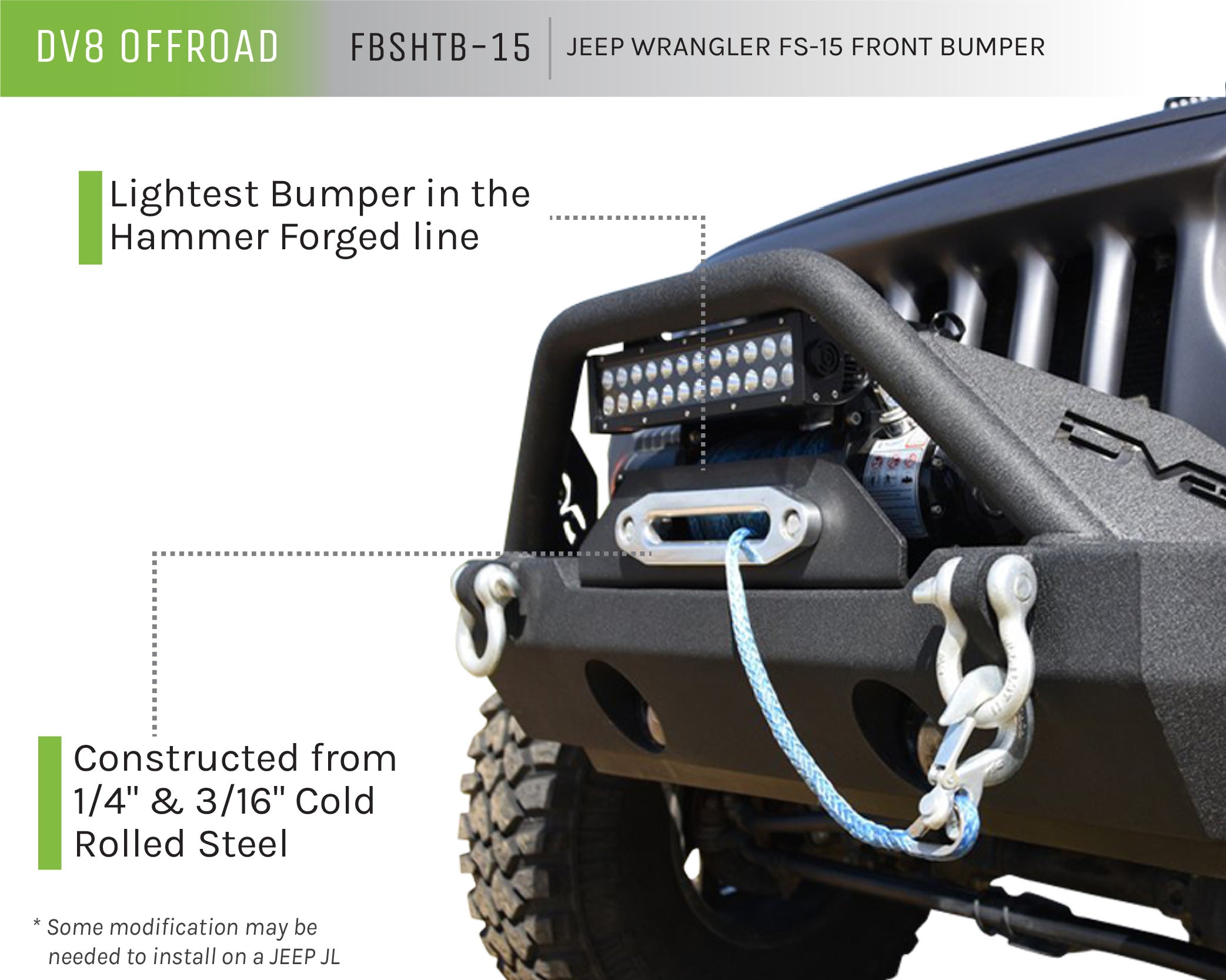 DV8 OFFROAD

FBSHTB-15

JEEP WRANGLER FS-15 FRONT BUMPER

Lightest Bumper in the Hammer Forged line

Constructed from 1/4" & 3/16" Cold Rolled Steel

* Some modification may be needed to install on a JEEP JL