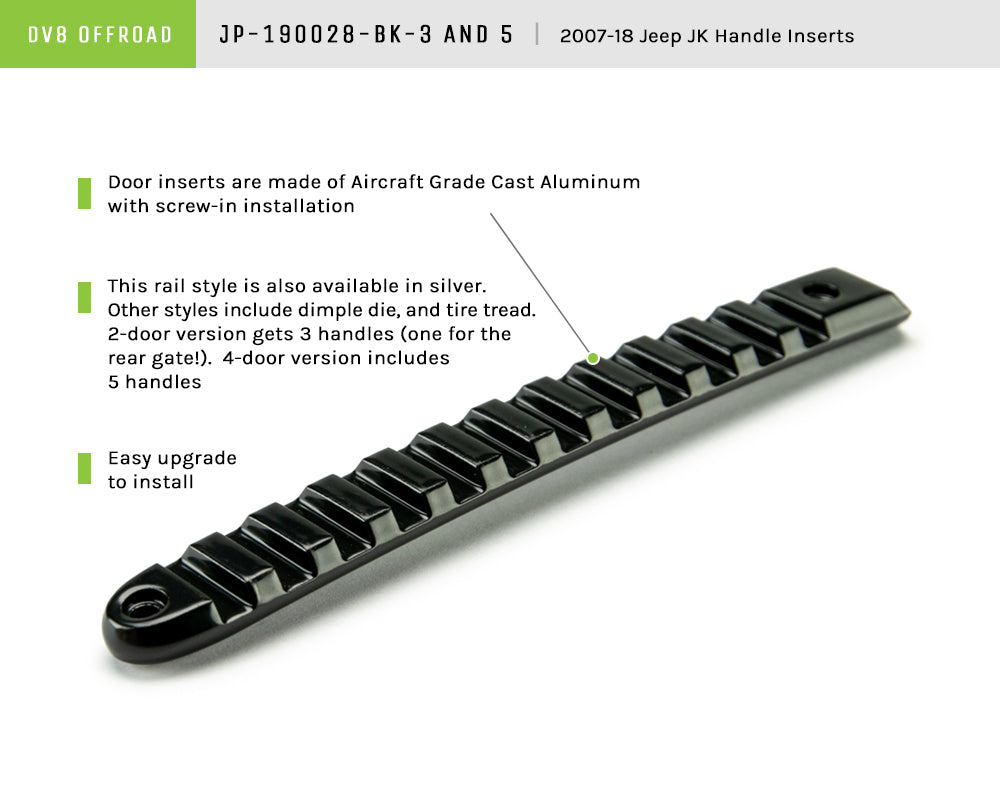 DV8 OFFROAD

JP-190028-BK-3 AND 5 | 2007-18 Jeep JK Handle Inserts

Door inserts are made of Aircraft Grade Cast Aluminum with screw-in installation

This rail style is also available in silver. Other styles include dimple die, and tire tread. 2-door version gets 3 handles (one for the rear gate!). 4-door version includes 5 handles

Easy upgrade to install