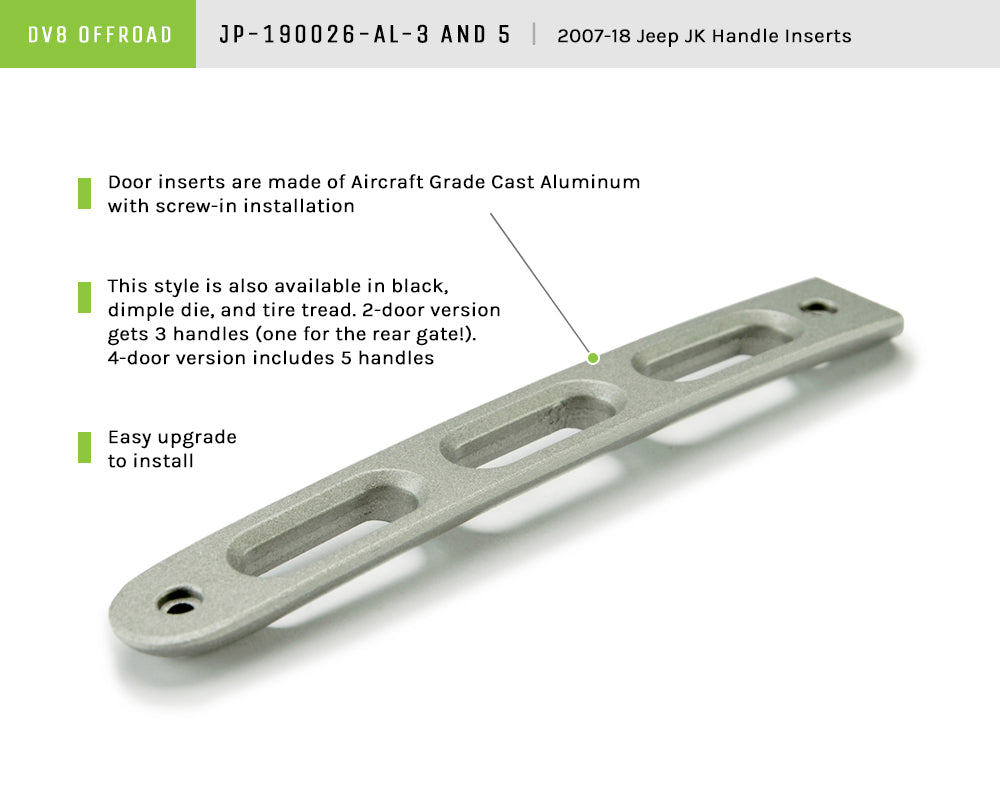 DV8 OFFROAD

JP-190026-AL-3 AND 5 | 2007-18 Jeep JK Handle Inserts

Door inserts are made of Aircraft Grade Cast Aluminum with screw-in installation

This style is also available in black, dimple die, and tire tread. 2-door version gets 3 handles (one for the rear gate!). 4-door version includes 5 handles

Easy upgrade to install