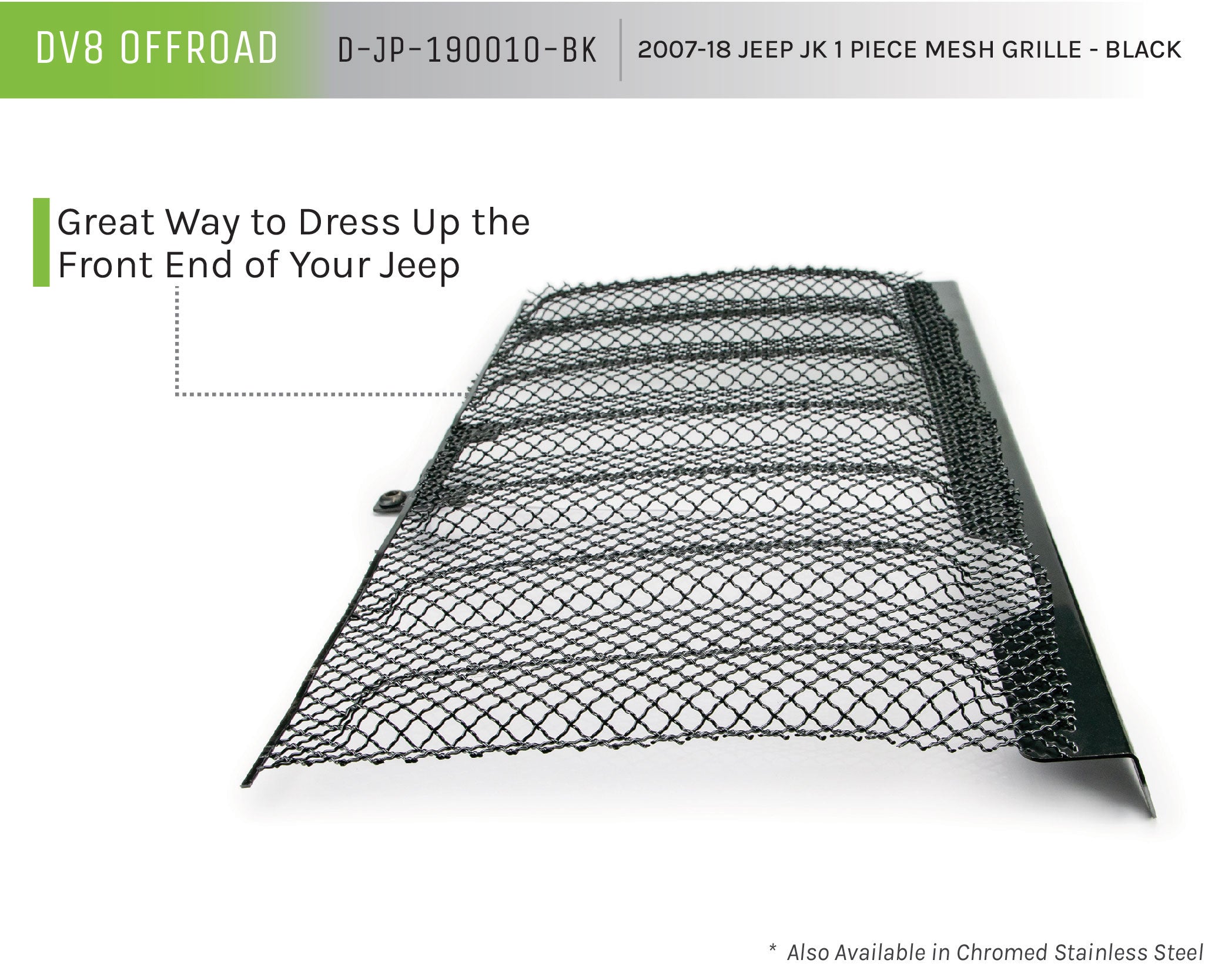 DV8 OFFROAD D-JP-190010-BK 2007-18 JEEP JK 1 PIECE MESH GRILLE - BLACK

Great Way to Dress Up the Front End of Your Jeep

* Also Available in Chromed Stainless Steel