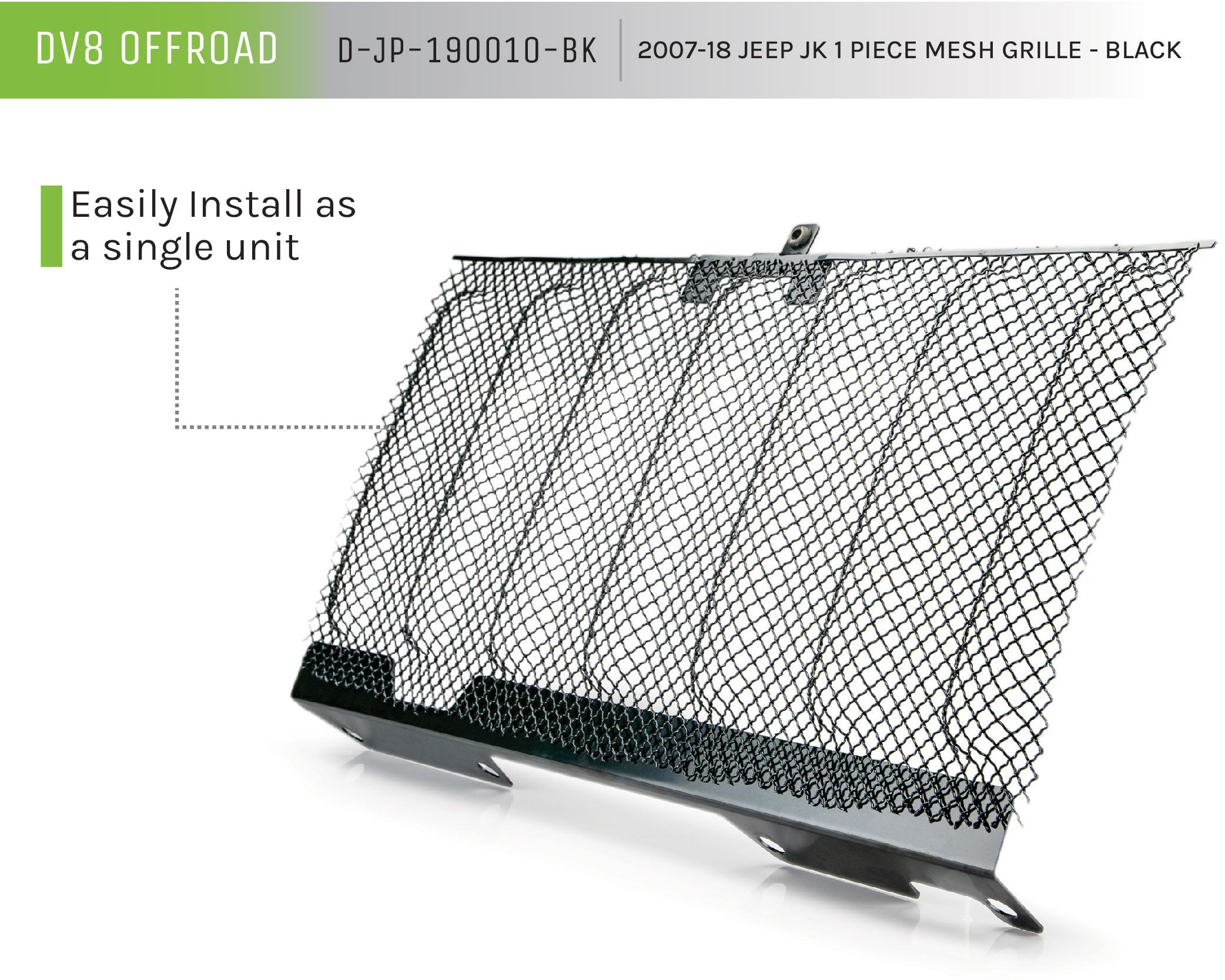 DV8 OFFROAD D-JP-190010-BK 2007-18 JEEP JK 1 PIECE MESH GRILLE - BLACK

Easily Install as a single unit