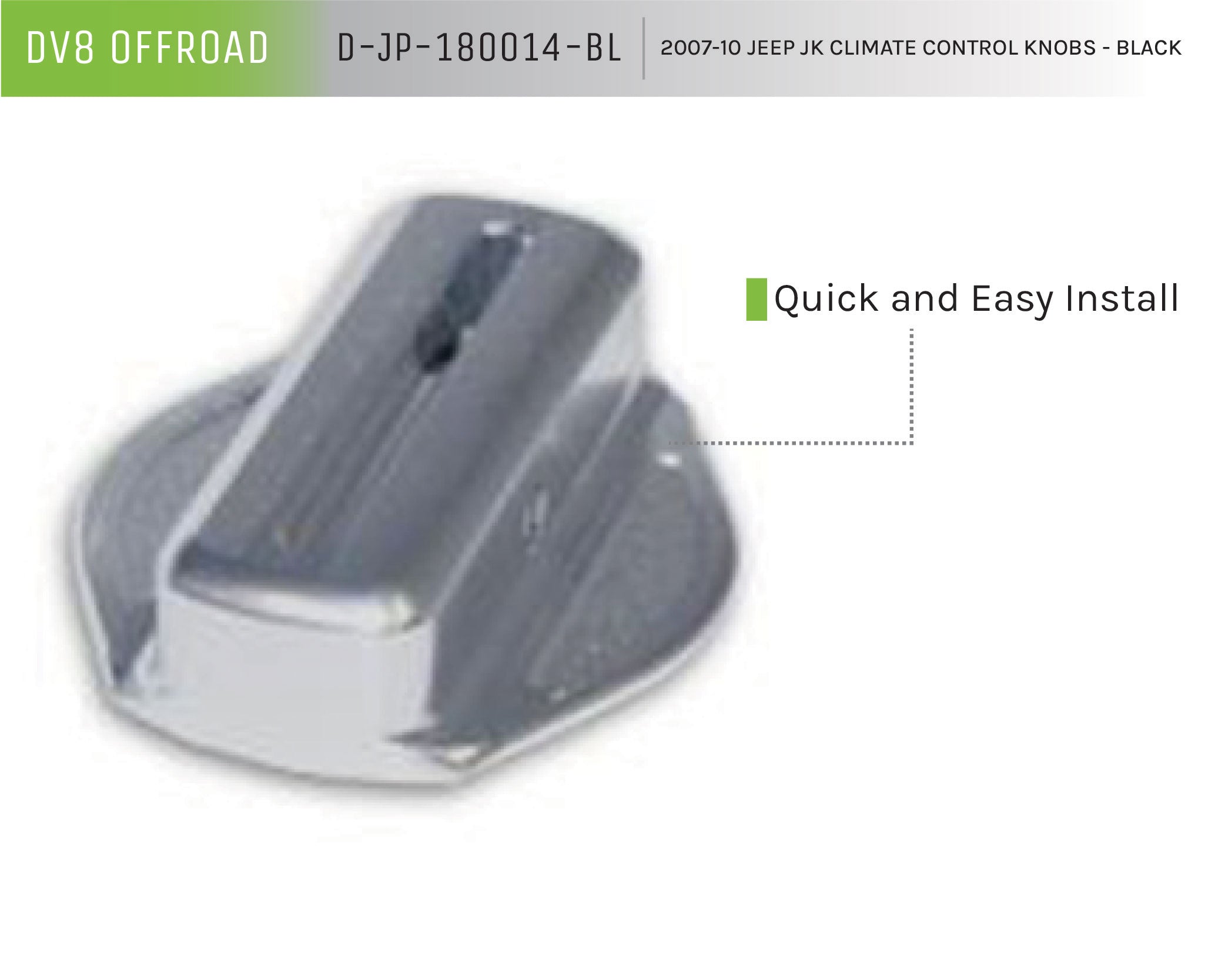 DV8 OFFROAD D-JP-180014-BL 2007-10 JEEP JK CLIMATE CONTROL KNOBS - BLACK

Quick and Easy Install