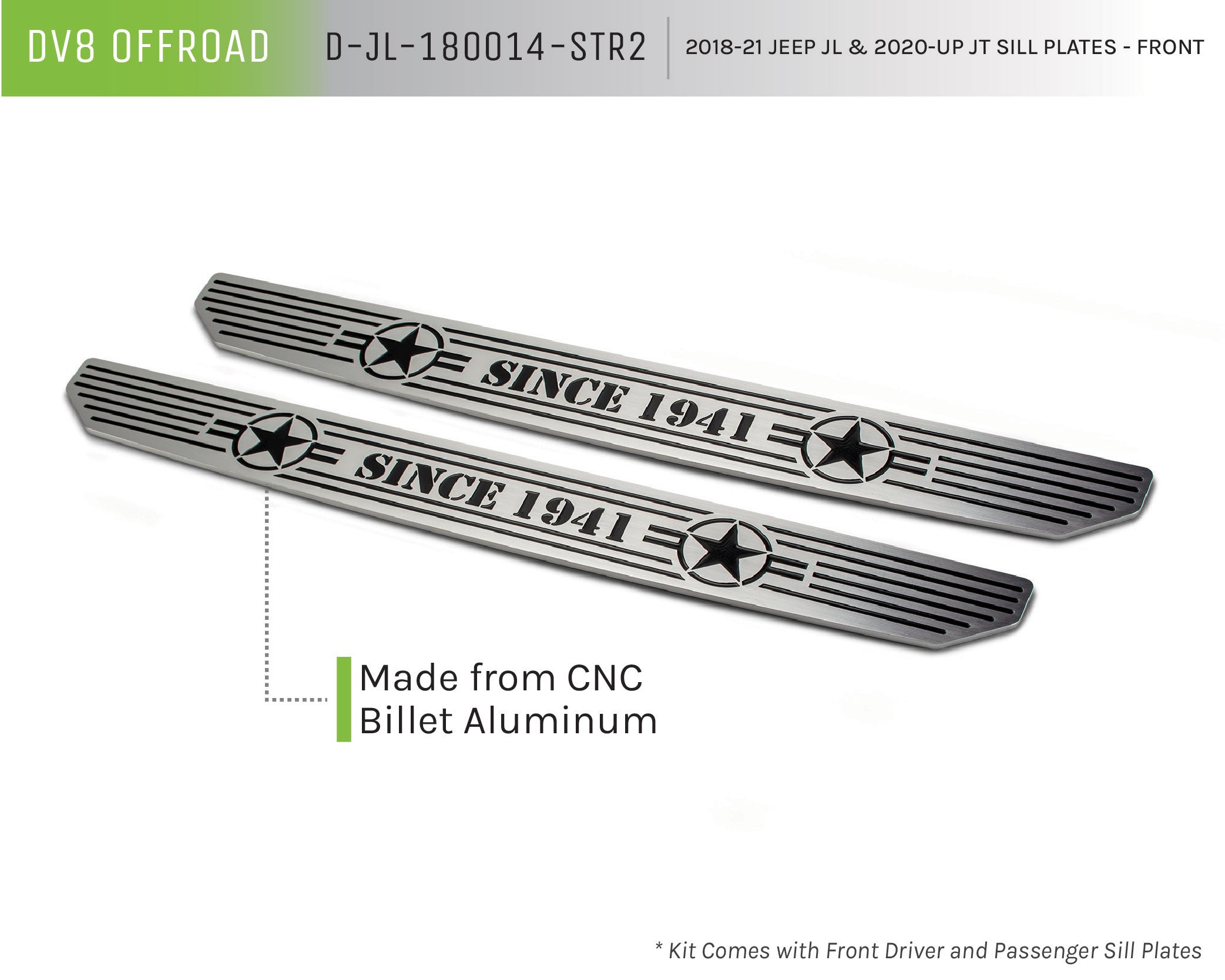 DV8 OFFROAD D-JL-180014-STR2 2018-21 JEEP JL & 2020-UP JT SILL PLATES - FRONT

SINCE 1941

SINCE 1941

Made from CNC Billet Aluminum

* Kit Comes with Front Driver and Passenger Sill Plates